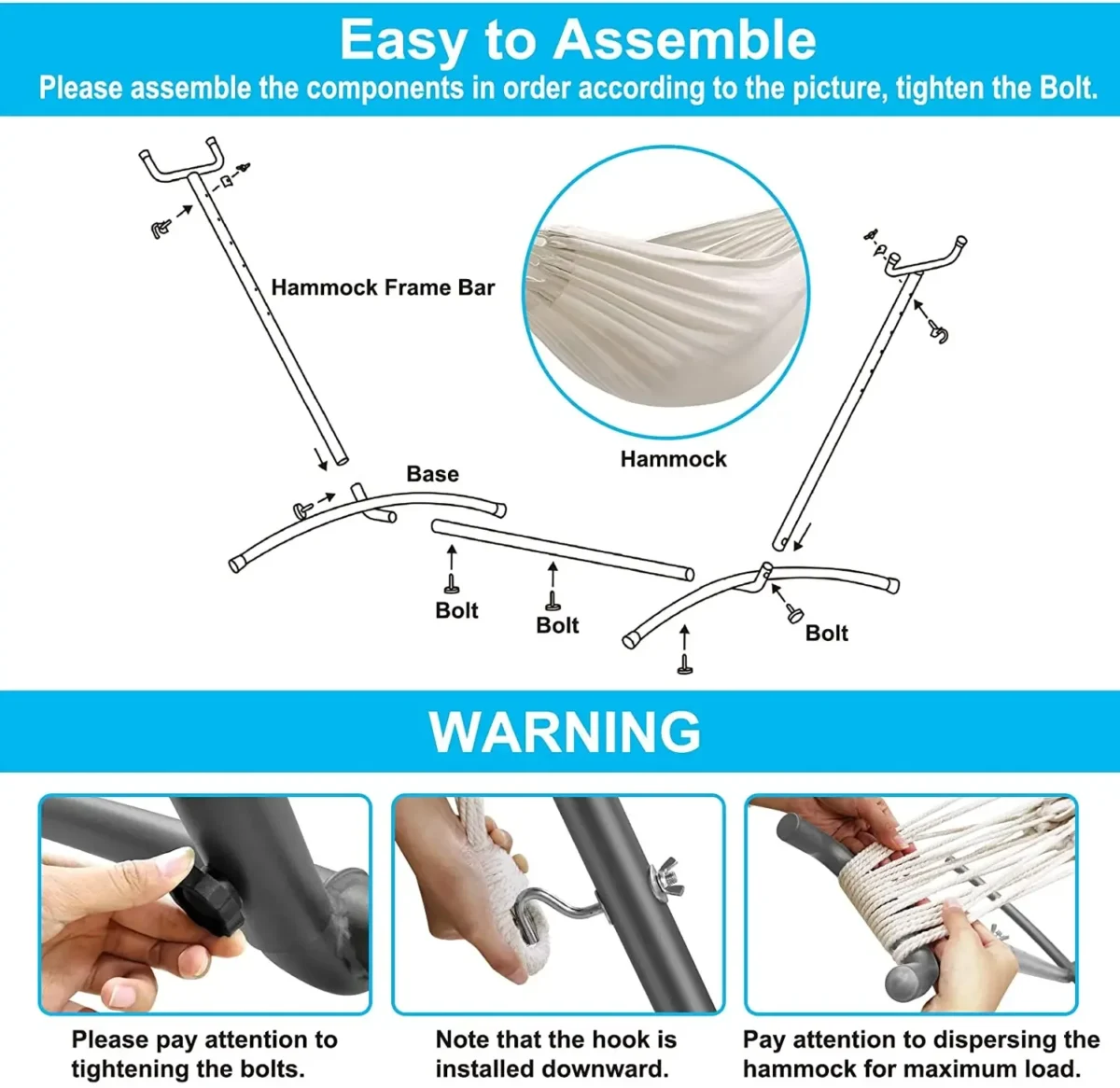 Easy to Assemble
Please assemble the components in order according to the picture, tighten the Bolt.

Hammock Frame Bar

Hammock

Base

Bolt

Bolt

Bolt

WARNING

Please pay attention to tightening the bolts.

Note that the hook is installed downward.

Pay attention to dispersing the hammock for maximum load.